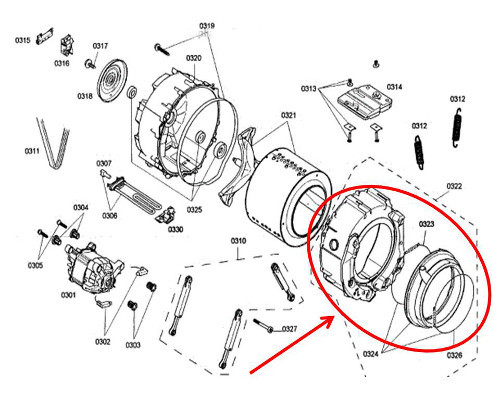 0315
0316
0317
0318
0319
0320
0311
0307
0306
0325
0330
0321
0313
0314
0312
0312
0322
0323
0304
0305
0301
0302
0303
0310
0327
0324
0326