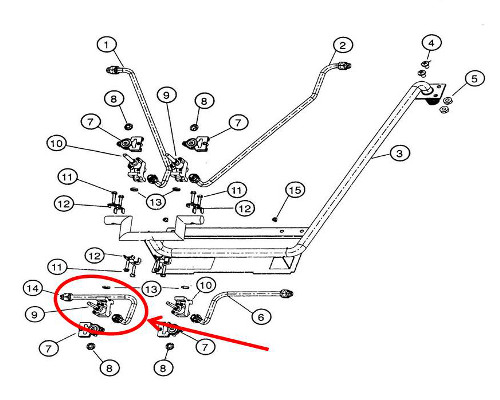 1
2
4
5
8
9
8
7
7
10
3
11
13
11
15
12
12
12
11
14
13
10
9
6
7
7
8
8