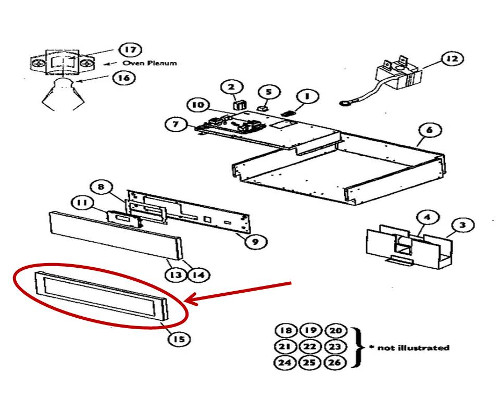 17
Oven Plenum
16
12
2
5
1
10
7
6
8
11
9
4
3
13
14
15
18 19 20
21 22 23
24 25 26
* not illustrated