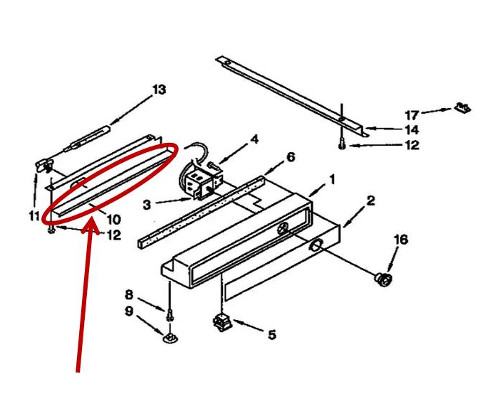 13
17
14
12
4
6
1
2
3
11
10
12
16
8
9
5