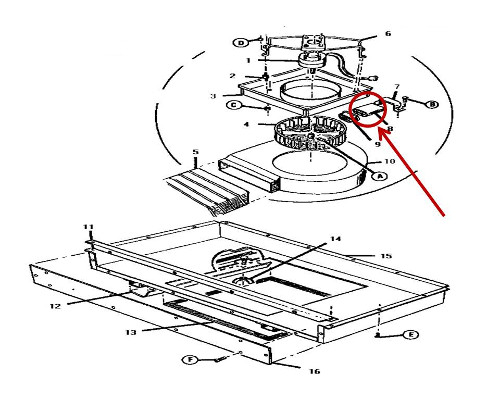 D
6
1
2
3
C
7
B
4
8
9
5
10
A
11
14
15
12
13
E
F
16