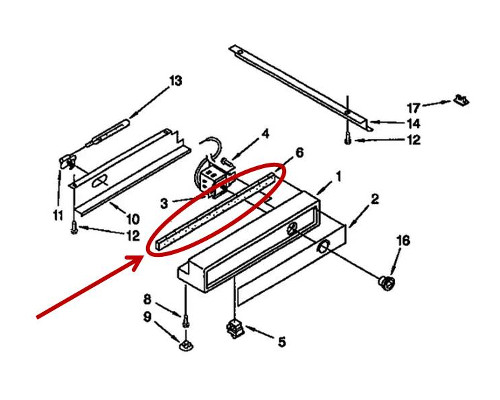 13
17
14
12
4
6
1
2
3
11
10
12
16
8
9
5