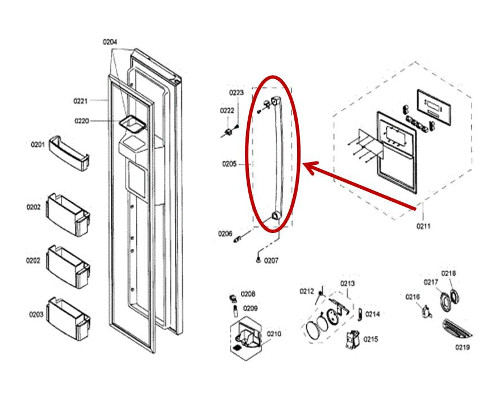 0204
0221
0220
0201
0202
0202
0203
0223
0222
0205
0206
0207
0211
0208
0209
0210
0212
0213
0214
0215
0216
0217
0218
0219