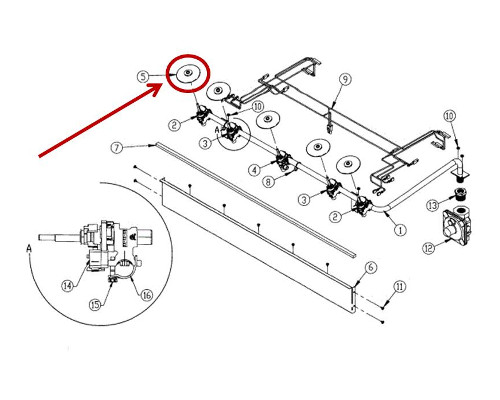 5
9
10
2
A
3
10
7
4
8
3
2
1
13
12
A
14
15
16
6
11