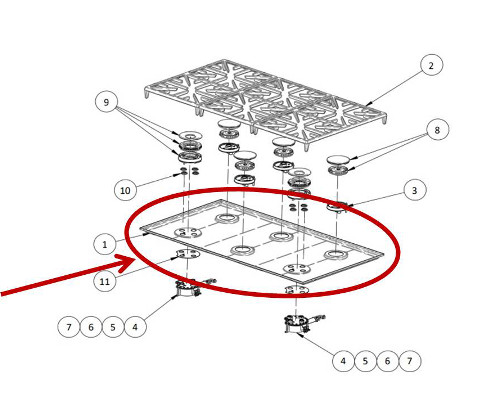 2
9
8
10
3
1
11
7 6 5 4
4 5 6 7