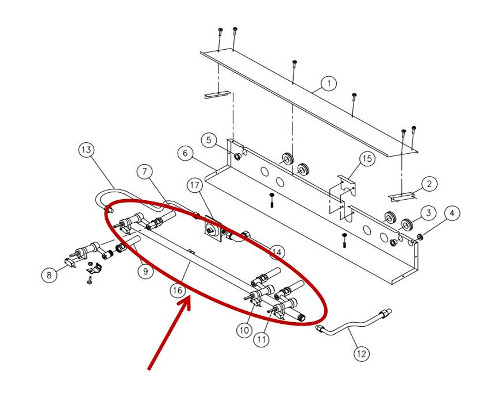 1
2
3
4
5
6
7
8
9
10
11
12
13
14
15
16
17