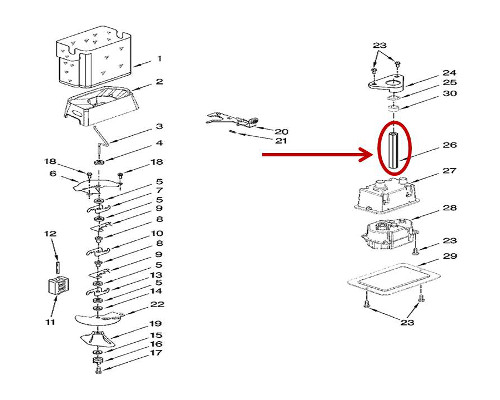 1
2
3
4
18
18
6
5
7
5
9
8
10
8
9
5
13
5
14
22
19
15
16
17
12
11
20
21
23
24
25
30
26
27
28
23
29
23