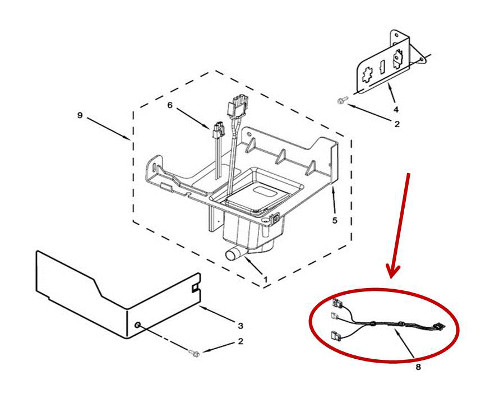 9
6
4
2
5
1
3
2
8