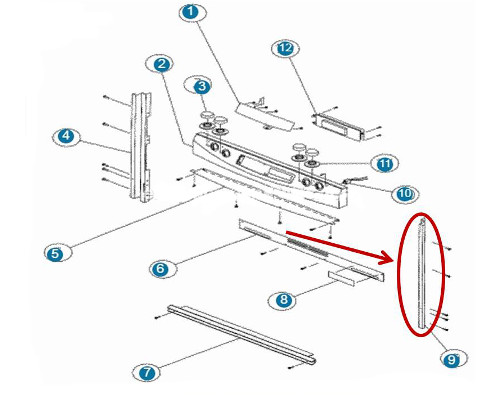 1
12
2
3
4
11
10
5
6
8
7
9