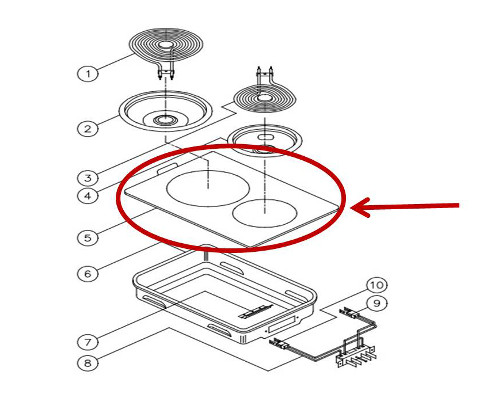 1
2
3
4
5
6
7
8
10
9