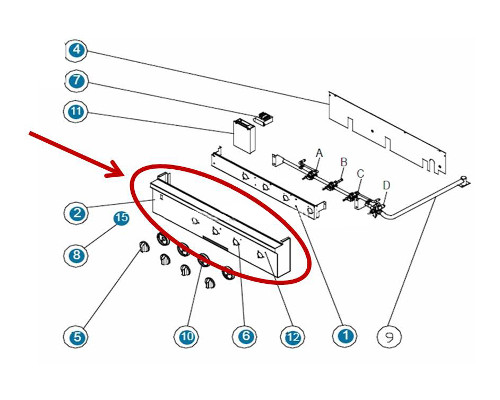 4
7
11
A
B
C
D
2
15
8
5
10
6
12
1
9