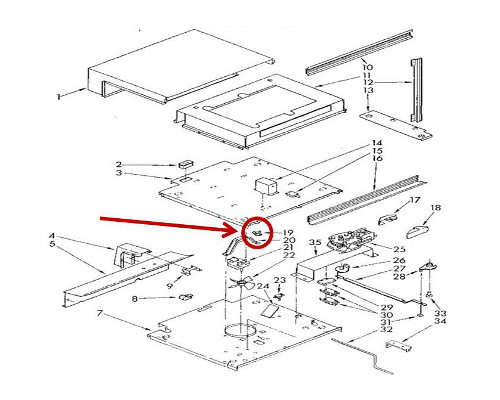 1
10
11
12
13
2
3
14
15
16
17
18
4
5
19
20
21
22
35
25
26
27
28
9
8
23
24
29
30
31
32
33
34
7