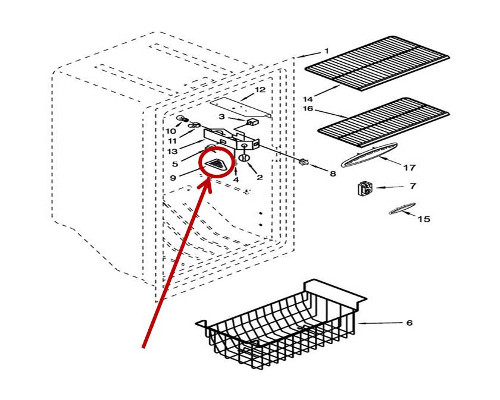 1
12
14
16
3
10
11
13
5
9
4
2
8
17
7
15
6