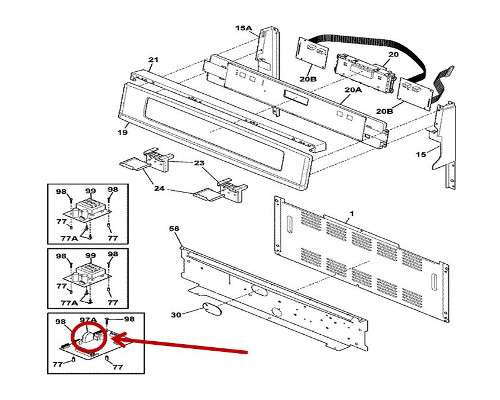 15A
21
20
20B
20A
20B
19
15
23
24
98
99
98
77
77A
77
1
58
98
99
98
77
77A
77
30
98
97A
98
77
77