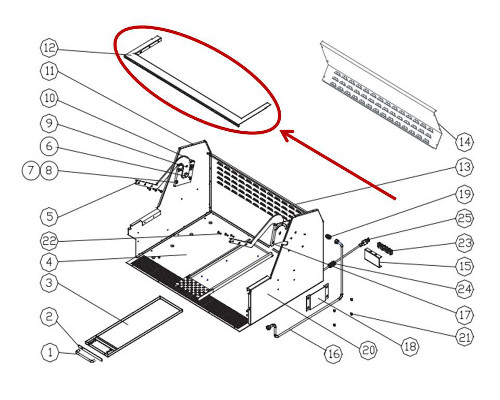 12
11
10
9
6
7
8
5
22
4
3
2
1
14
13
19
25
23
15
24
17
21
18
20
16