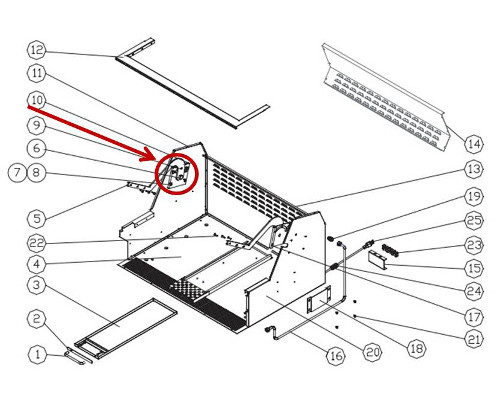 12
11
10
9
6
7
8
5
22
4
3
2
1
14
13
19
25
23
15
24
17
21
18
20
16