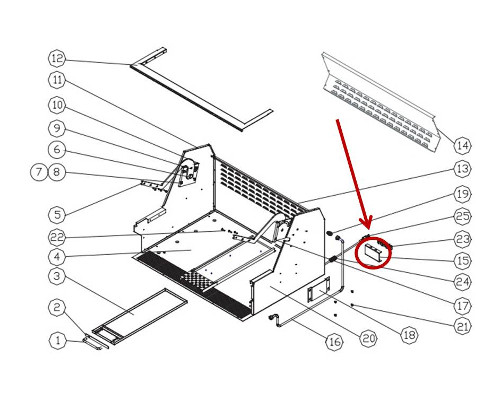 12
11
10
9
6
7
8
5
22
4
3
2
1
14
13
19
25
23
15
24
17
21
18
20
16