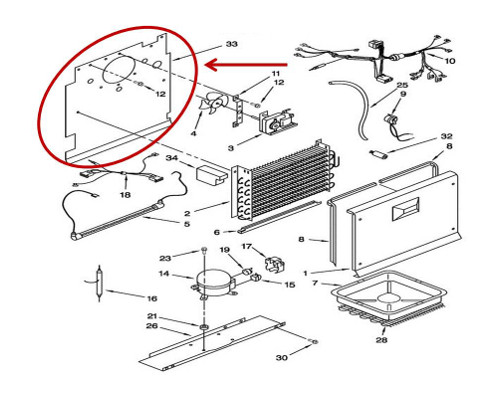 33
10
11
12
12
25
9
4
3
32
8
34
18
2
5
6
8
23
19
17
14
15
1
7
16
21
26
28
30