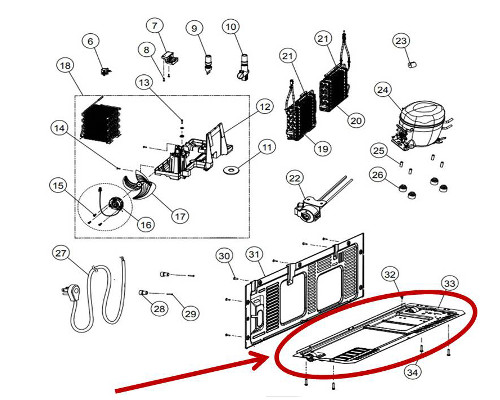 6
7
8
9
10
18
13
12
14
11
15
16
17
21
21
20
19
23
24
25
26
22
27
28
29
30
31
32
33
34