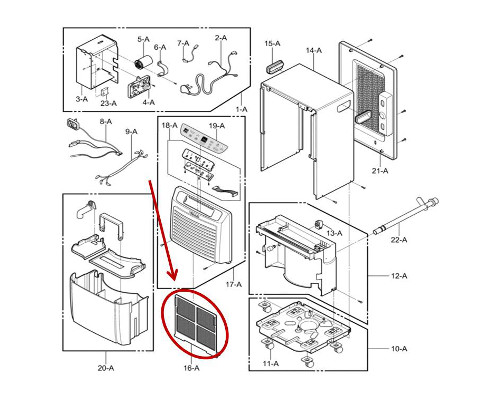 5-A
6-A
7-A
2-A
15-A
14-A
3-A
23-A
4-A
1-A
8-A
9-A
18-A
19-A
21-A
13-A
22-A
17-A
12-A
20-A
16-A
11-A
10-A