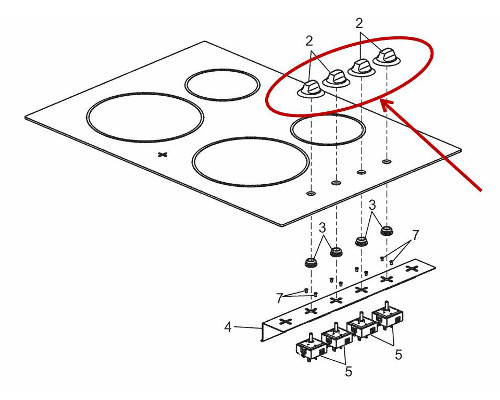 2
2
3
3
7
7
4
5
5