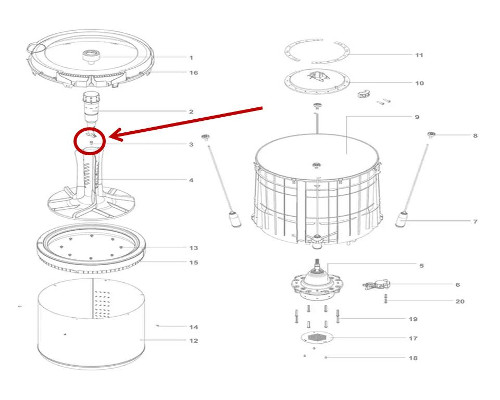 1
16
2
3
4
13
15
14
12
11
10
9
8
7
5
6
20
19
17
18