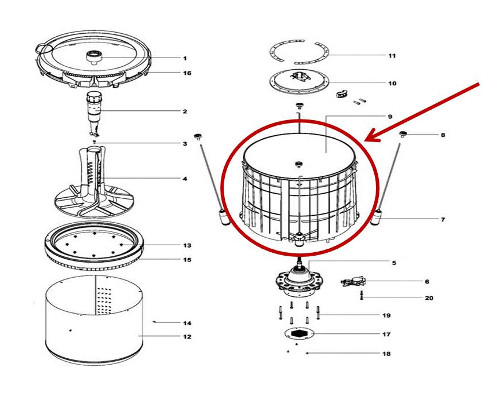 1
16
2
3
4
13
15
14
12
11
10
9
8
7
5
6
20
19
17
18