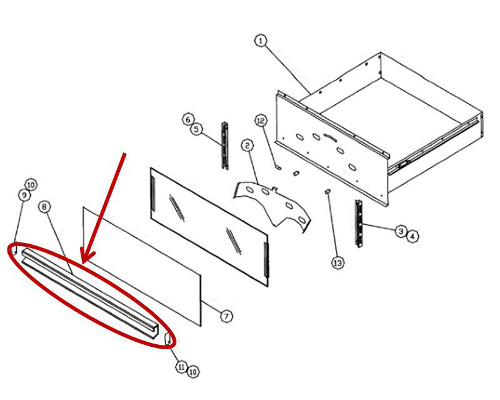 1
6
5
12
2
10
9
8
3
4
13
7
11
10