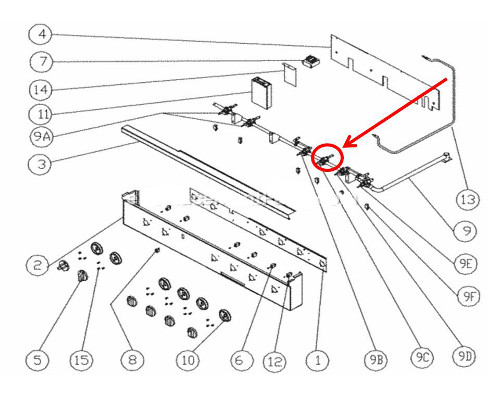 4
7
14
11
9A
3
2
5
15
8
10
6
12
1
9B
9C
9D
9F
9E
9
13