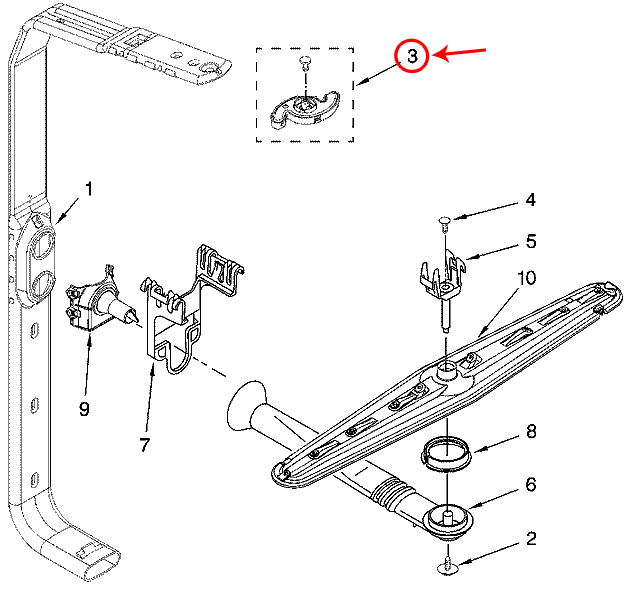 3
1
4
5
10
9
7
8
6
2