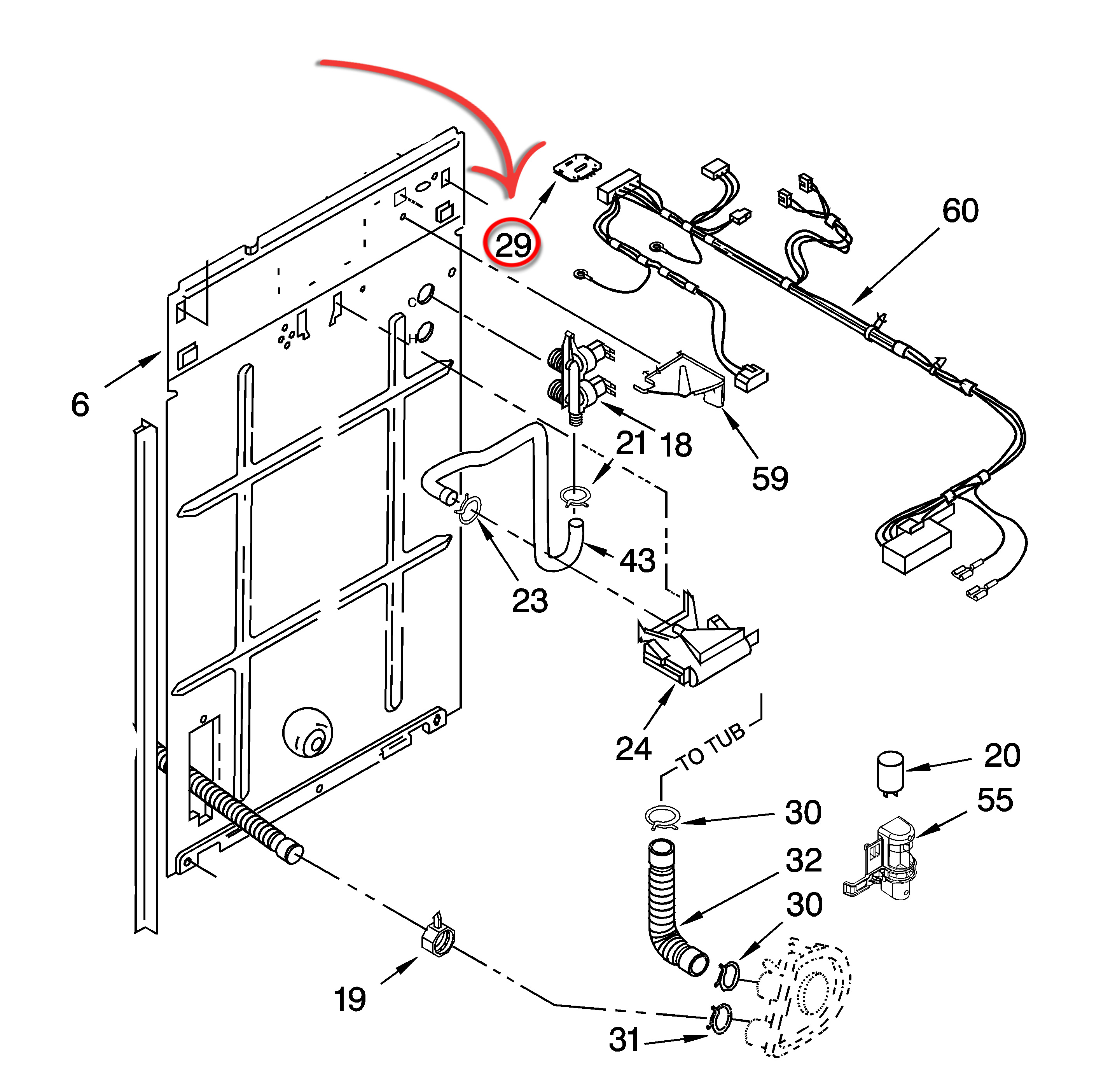 29
60
C
H
6
21
18
59
43
23
24
TO TUB
20
55
30
32
30
19
31