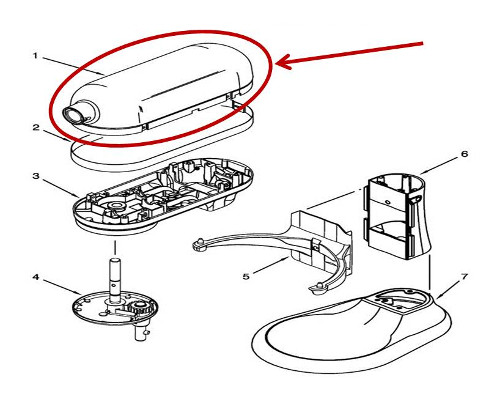 1
2
3
4
5
6
7