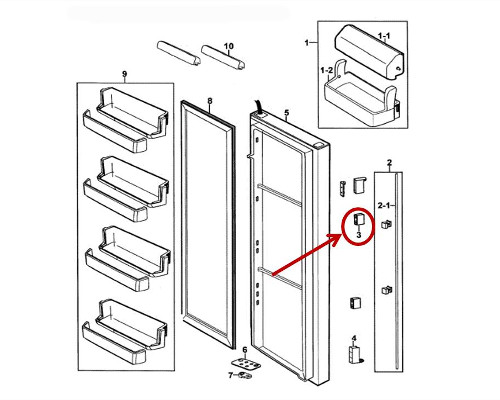 10
1
1-1
1-2
9
8
5
2
2-1
3
4
6
7