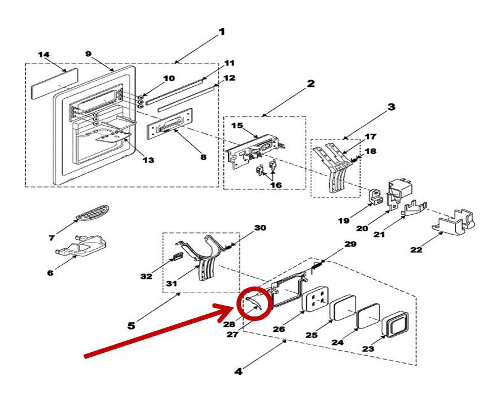 1
14
9
11
10
12
2
3
15
17
18
13
8
16
19
20
21
22
7
6
30
29
32
31
5
28
27
26
25
24
23
4