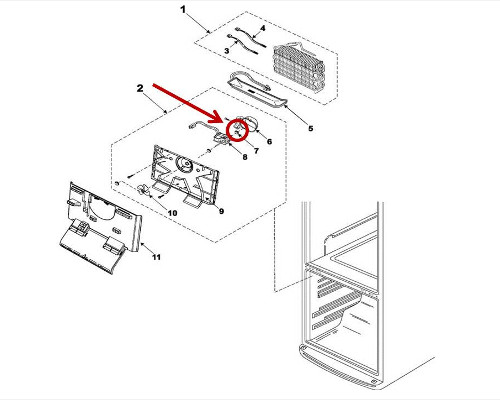 1
4
3
2
5
6
7
8
9
10
11