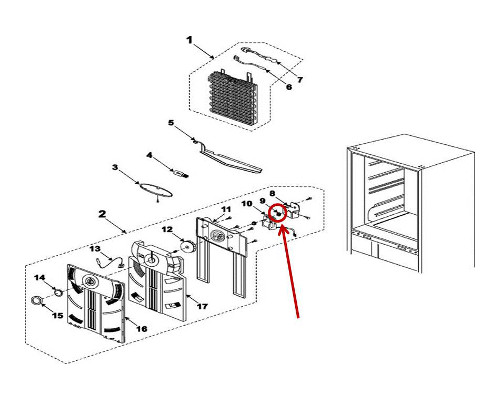 1
7
6
5
4
3
8
9
10
11
2
12
13
14
15
16
17