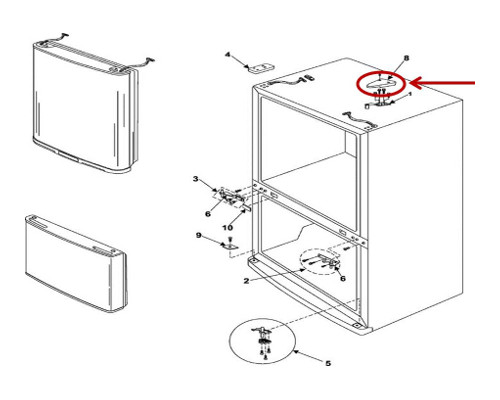 4
8
1
3
6
10
9
2
6
5