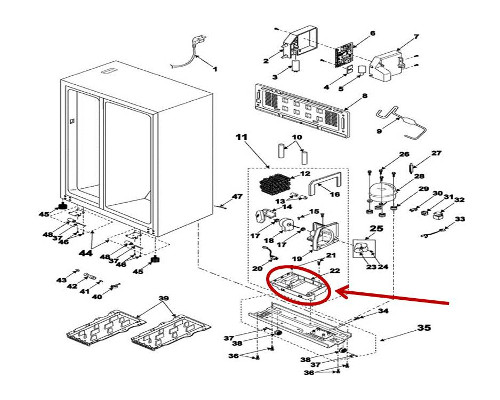 1
2
3
6
7
4
5
8
9
10
11
12
16
13
14
15
17
18
17
19
20
21
22
26
27
28
29
30
31
32
33
25
23
24
47
45
48
37
46
44
48
37
46
45
43
42
41
40
39
34
35
37
38
36
38
37
36