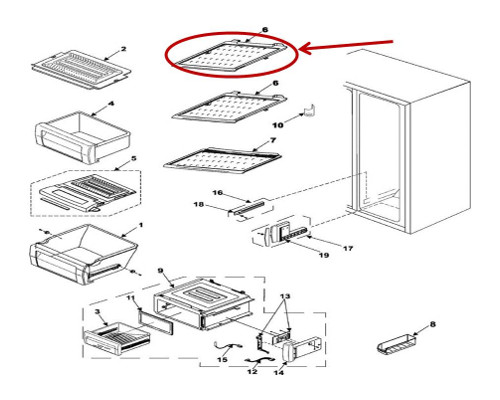 6
2
6
4
10
7
5
16
18
1
17
19
9
11
13
3
8
15
12
14