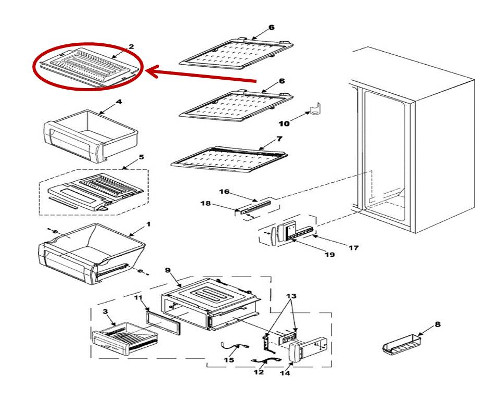 2
6
6
4
10
7
5
16
18
1
17
19
9
11
13
3
8
15
12
14