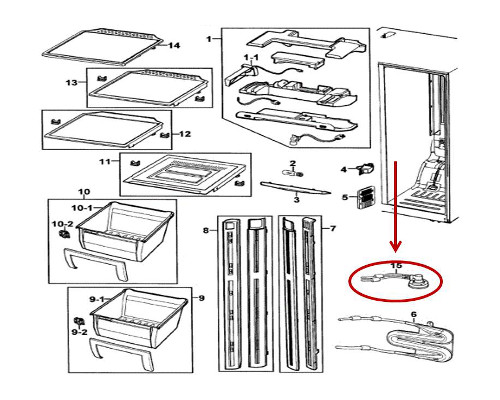 14
13
12
11
10
10-1
10-2
9-1
9
9-2
1
1-1
2
3
4
5
8
7
15
6