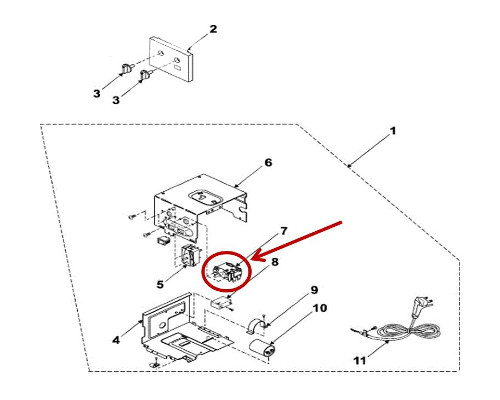 2
3
3
1
6
7
8
5
9
10
4
11