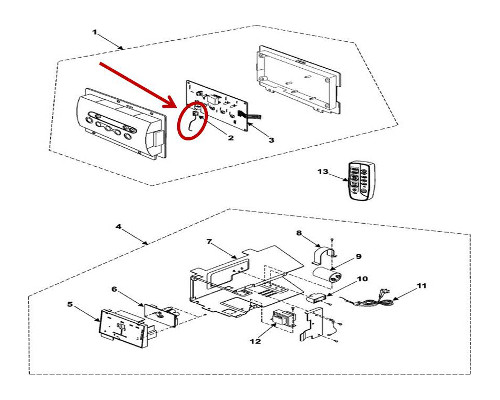 1
2
3
13
4
7
8
9
10
11
6
5
12