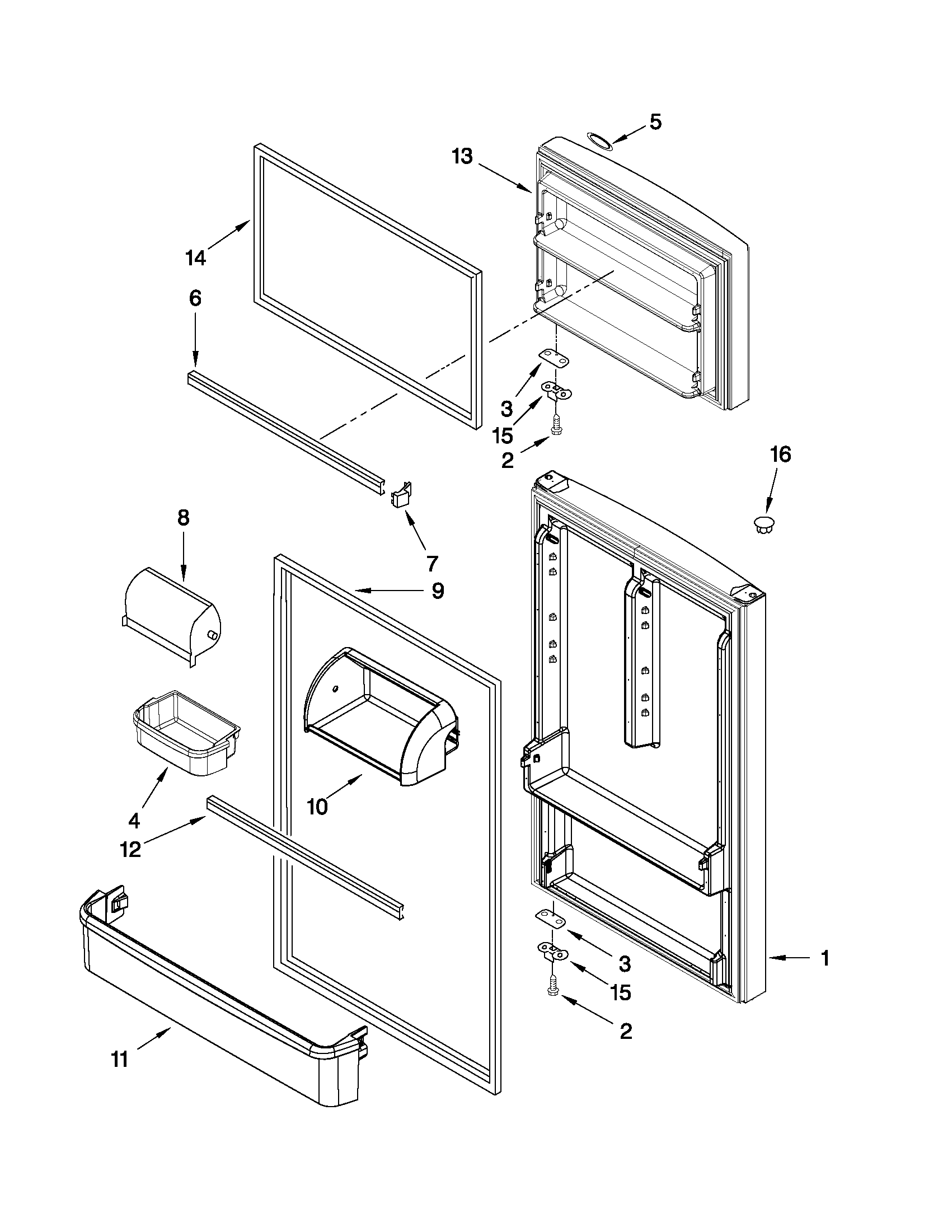 5
13
14
6
3
15
2
16
8
7
9
10
4
12
3
1
15
2
11