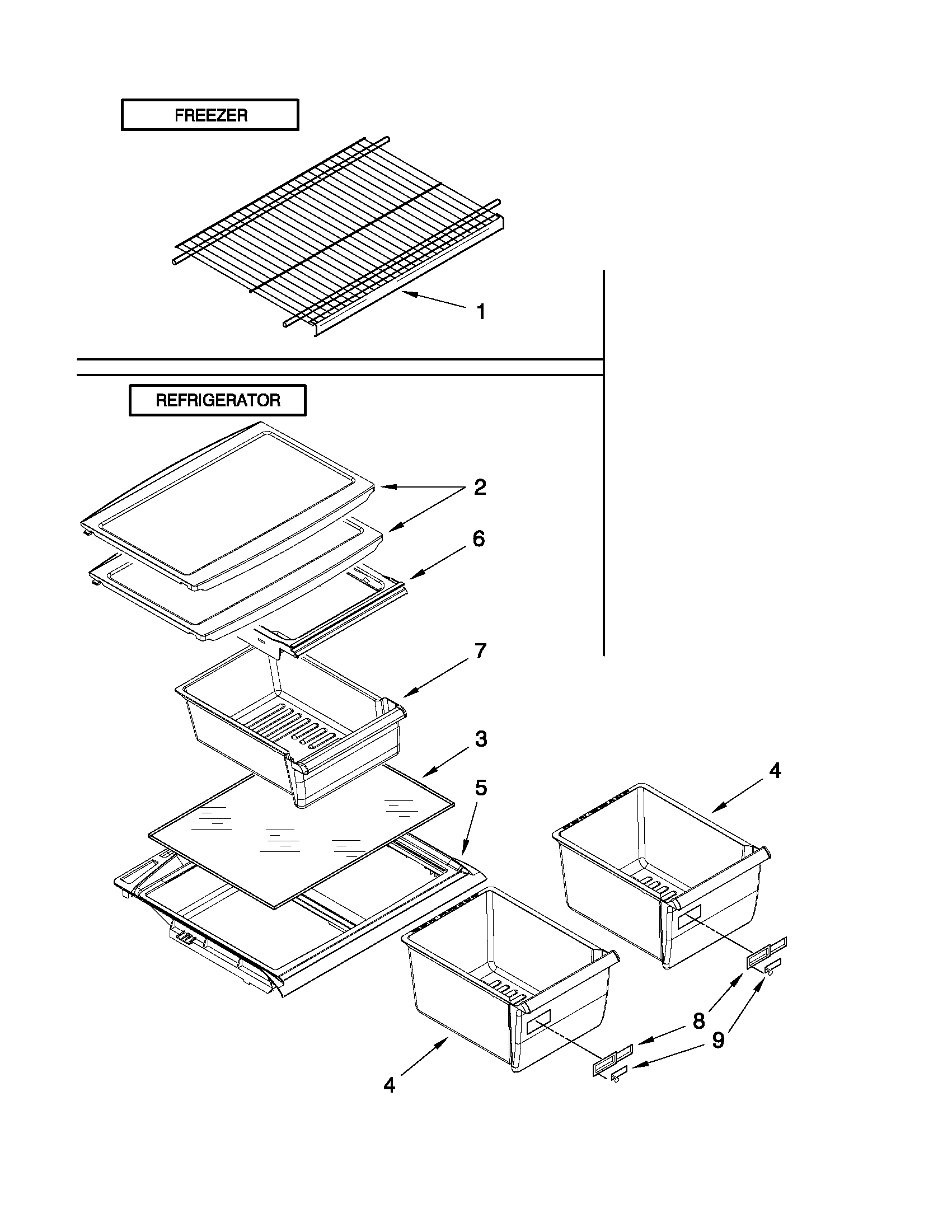 FREEZER

1

REFRIGERATOR

2

6

7

3

5

4

8

9

4