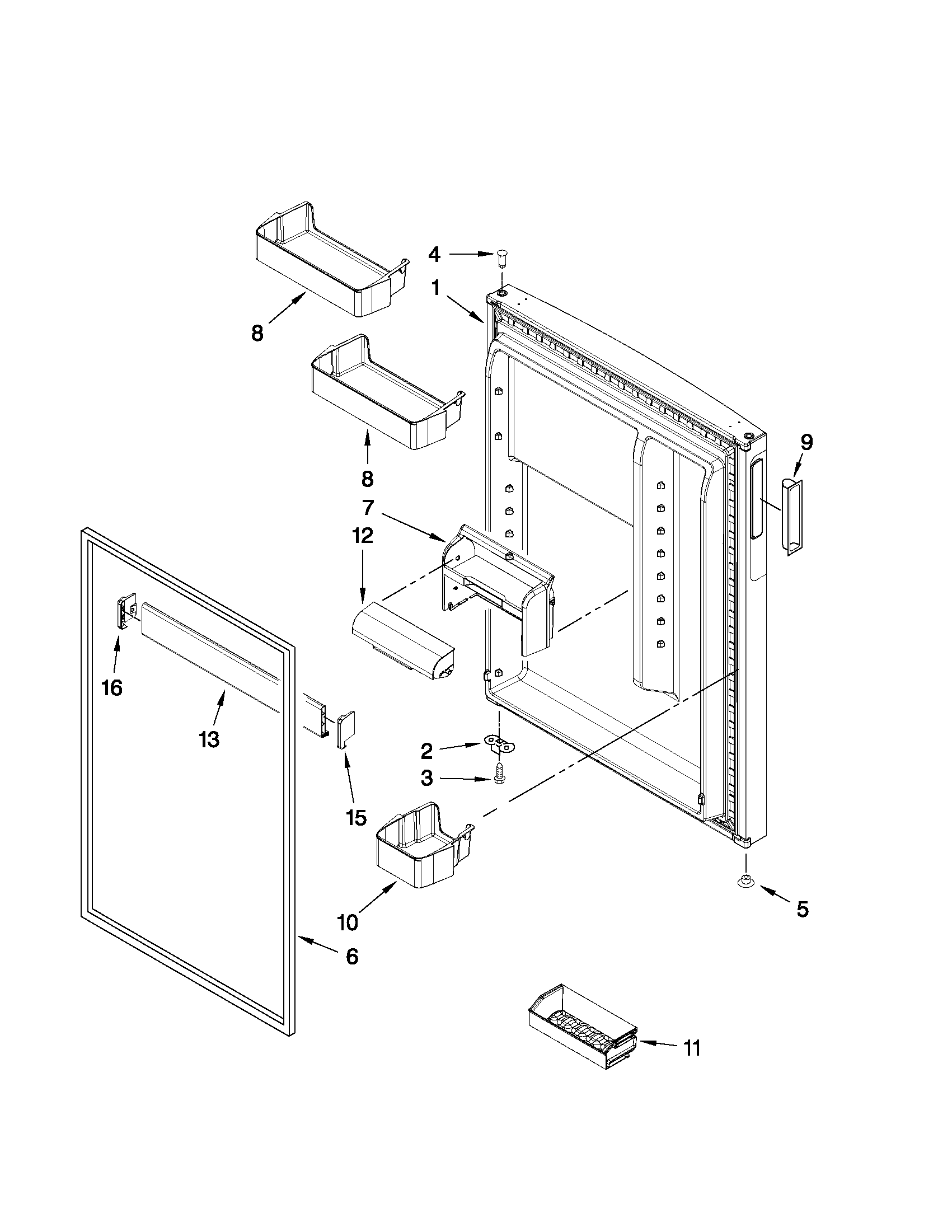 4
1
8
8
9
7
12
16
13
2
3
15
10
5
6
11