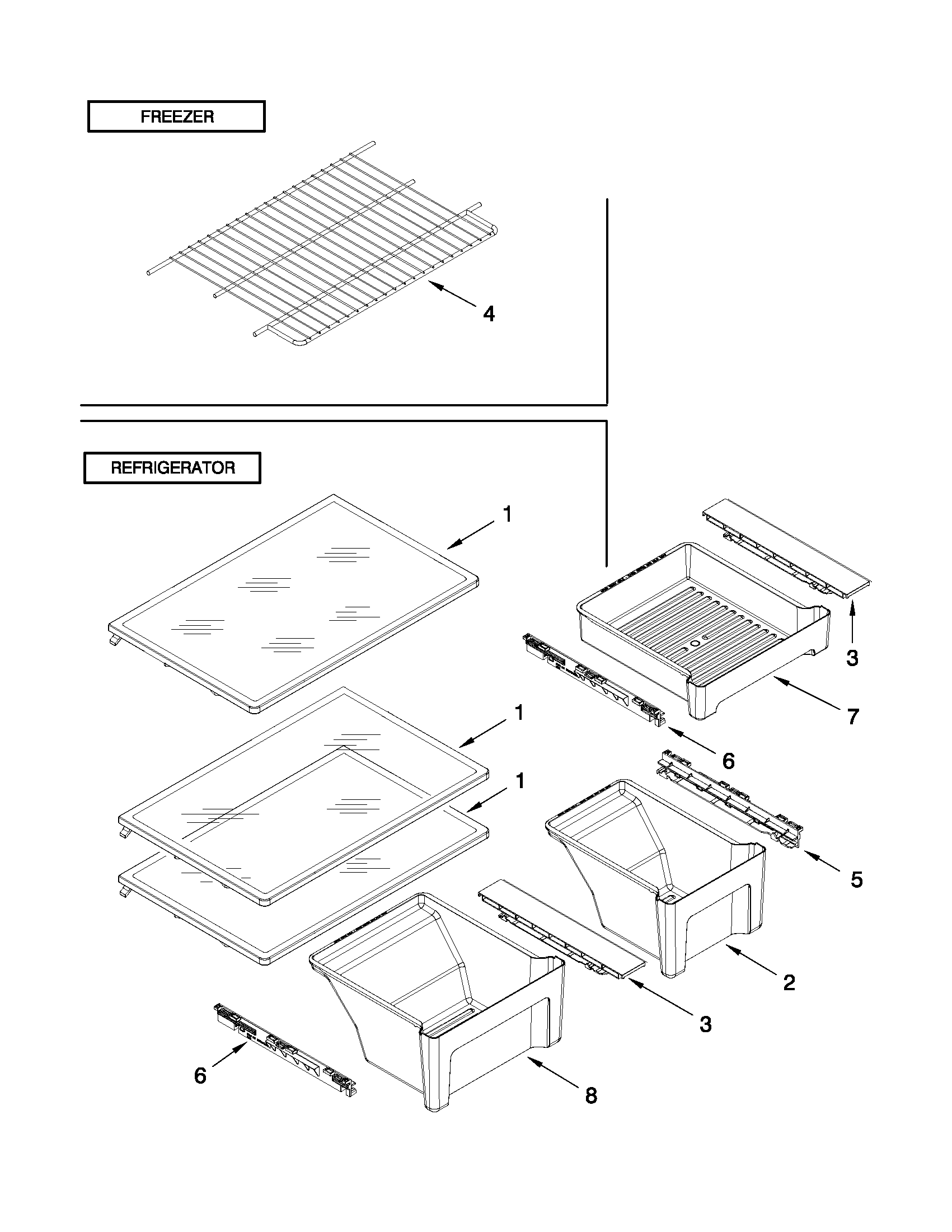 FREEZER

4

REFRIGERATOR

1

3

7

1

6

1

5

2

3

6

8