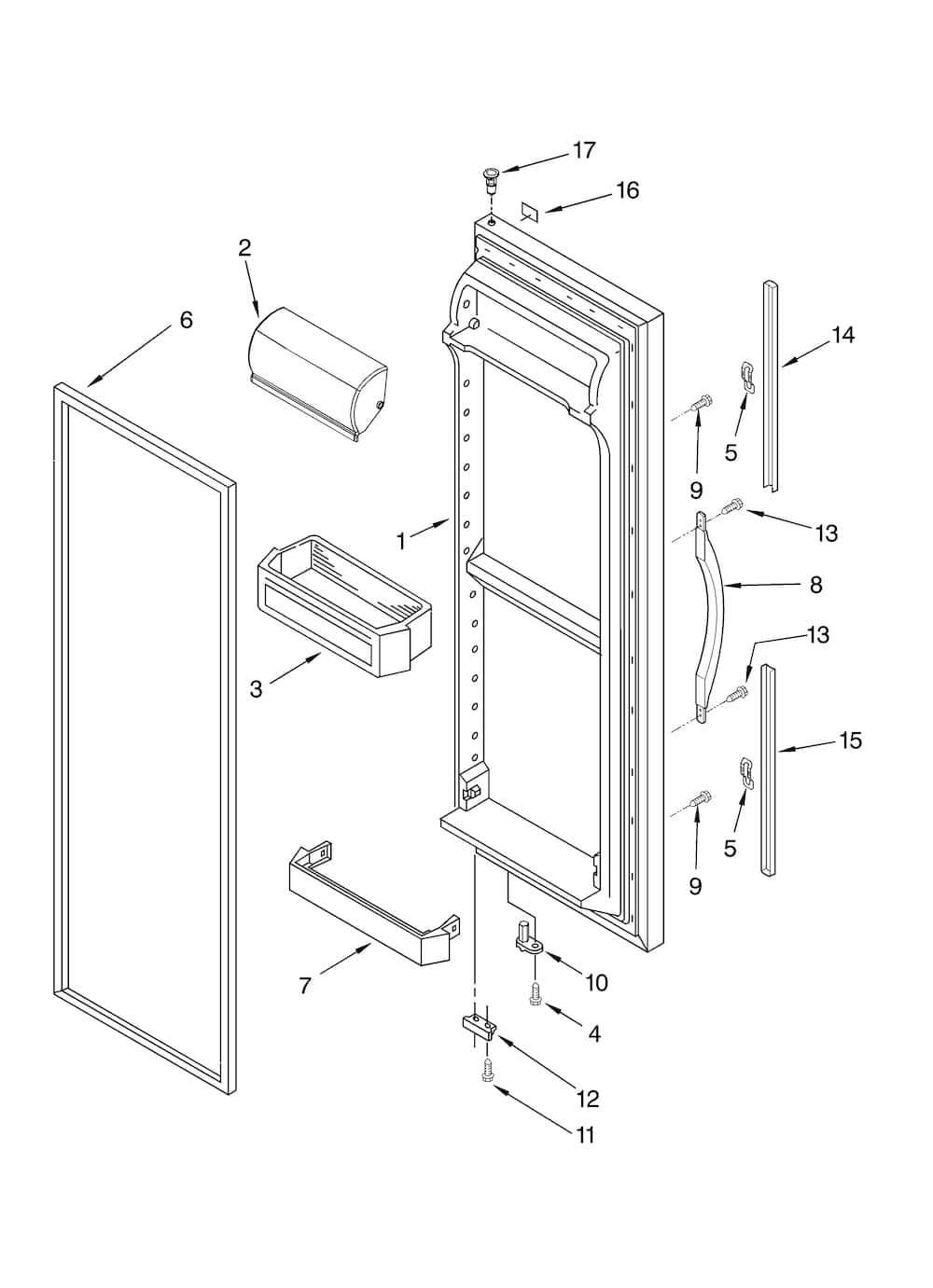 17
16
2
6
14
5
9
13
1
8
13
3
15
5
9
7
10
4
12
11