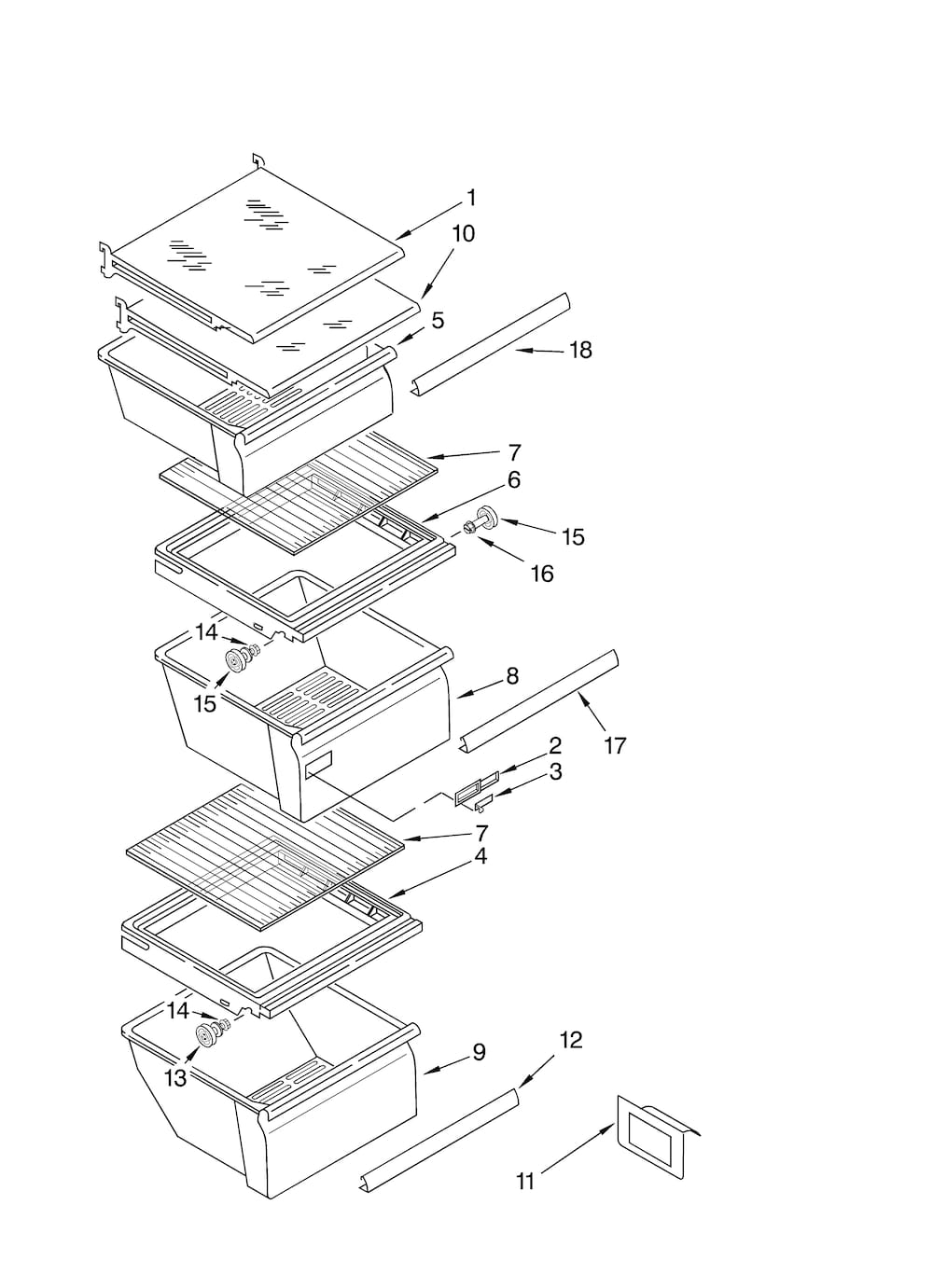 1
10
5
18
7
6
15
16
14
15
8
17
2
3
7
4
14
13
9
12
11