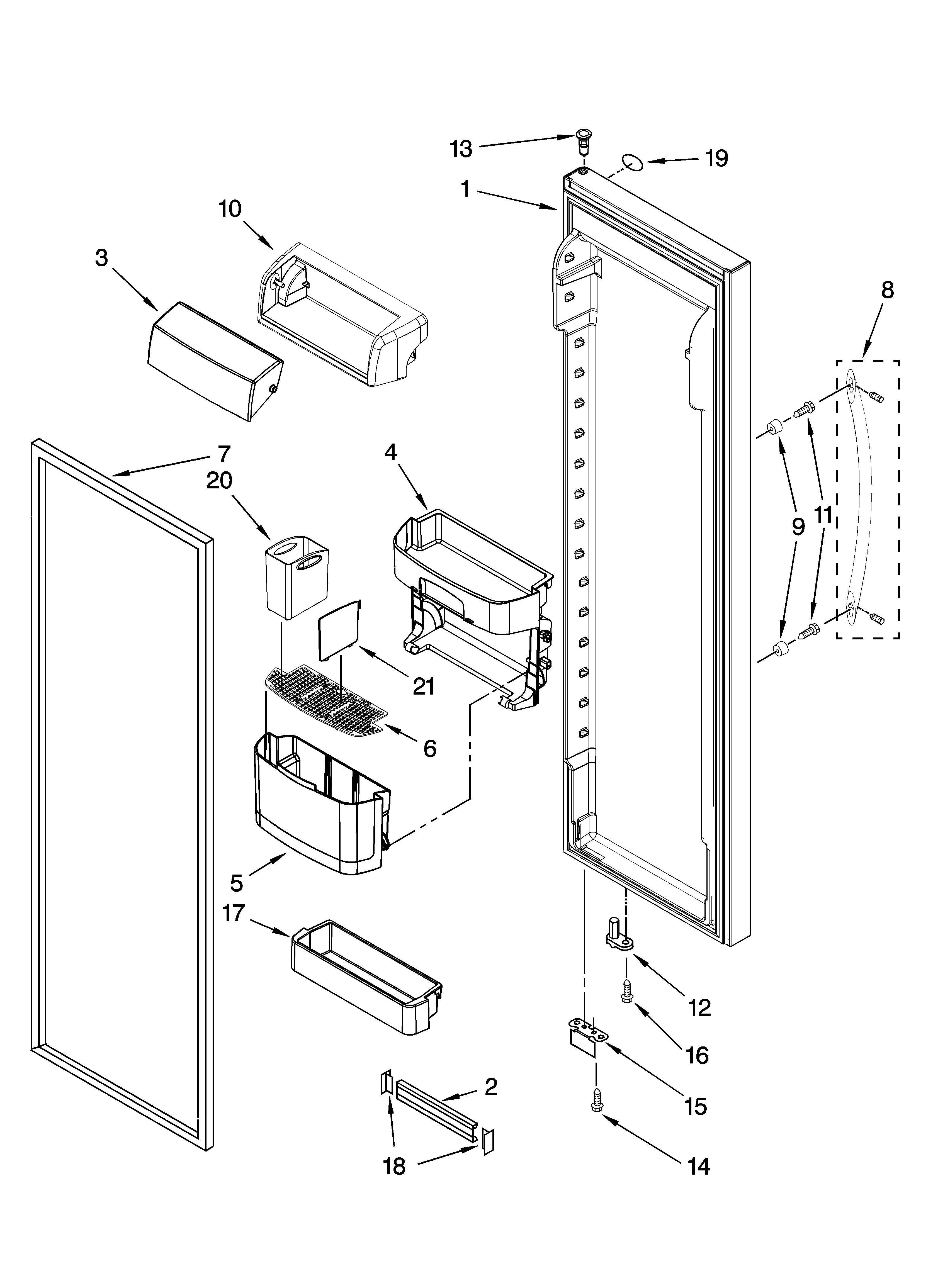 13
19
1
10
3
8
7
20
4
9
11
21
6
5
17
12
16
15
2
18
14